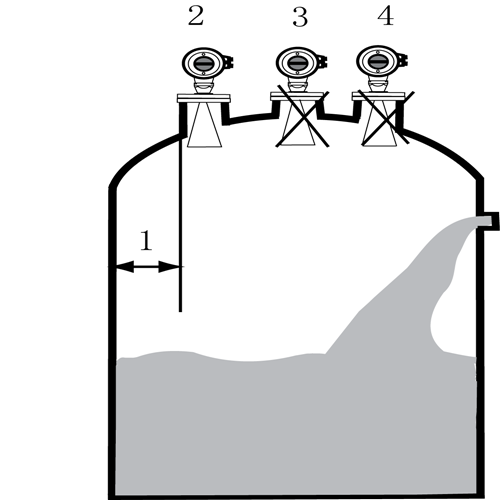 2 3 4

1